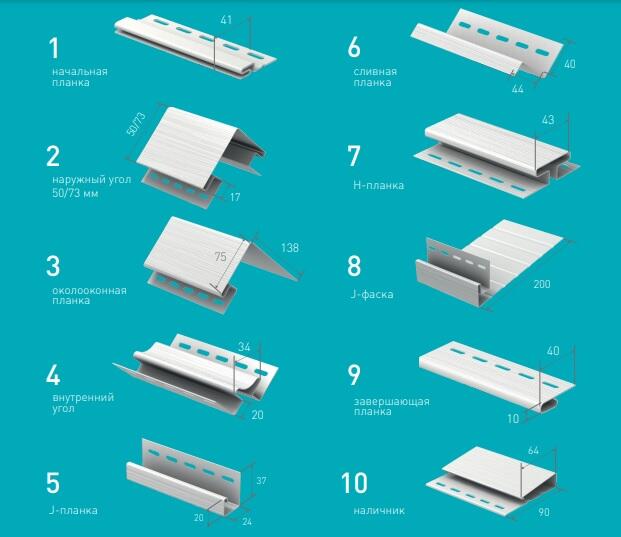 1
начальная планка
41

2
наружный угол 50/73 мм
50/73
17

3
околооконная планка
75
138

4
внутренний угол
34
20

5
J-планка
37
20
24

6
сливная планка
40
44

7
H-планка
43

8
J-фаска
200

9
завершающая планка
40
10

10
наличник
64
90